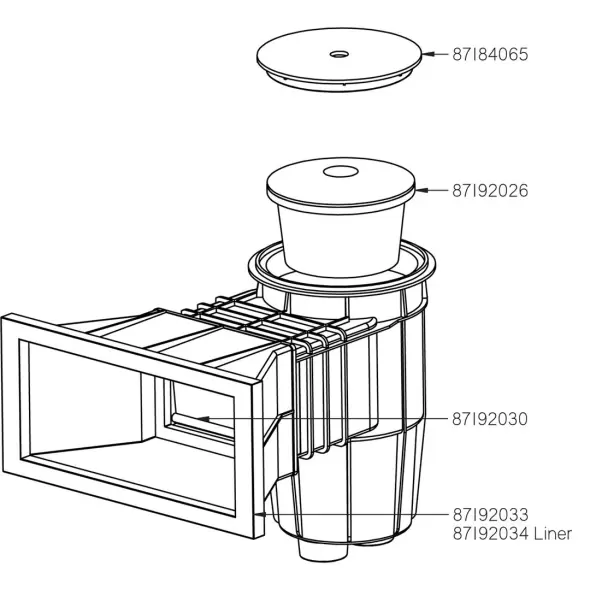 87I84065

87I92026

87I92030

87I92033
87I92034 Liner